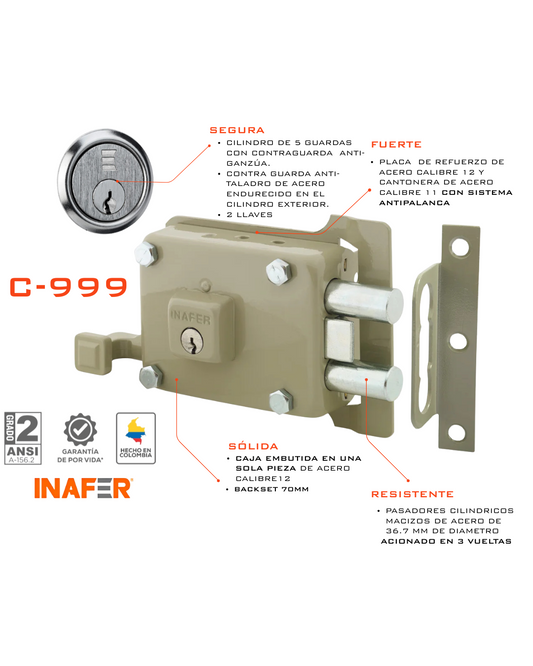 SEGURA

• CILINDRO DE 5 GUARDAS CON CONTRAGUARDA ANTI-GANZÚA.
• CONTRA GUARDA ANTI-TALADRO DE ACERO ENDURECIDO EN EL CILINDRO EXTERIOR.
• 2 LLAVES

FUERTE

• PLACA DE REFUERZO DE ACERO CALIBRE 12 Y CANTONERA DE ACERO CALIBRE 11 CON SISTEMA ANTIPALANCA

C-999

INAFER

GRADO 2 ANSI A-156.2

GARANTÍA DE POR VIDA*

HECHO EN COLOMBIA

INAFER

SÓLIDA

• CAJA EMBUTIDA EN UNA SOLA PIEZA DE ACERO CALIBRE12
• BACKSET 70MM

RESISTENTE

• PASADORES CILINDRICOS MACIZOS DE ACERO DE 36.7 MM DE DIAMETRO ACIONADO EN 3 VUELTAS