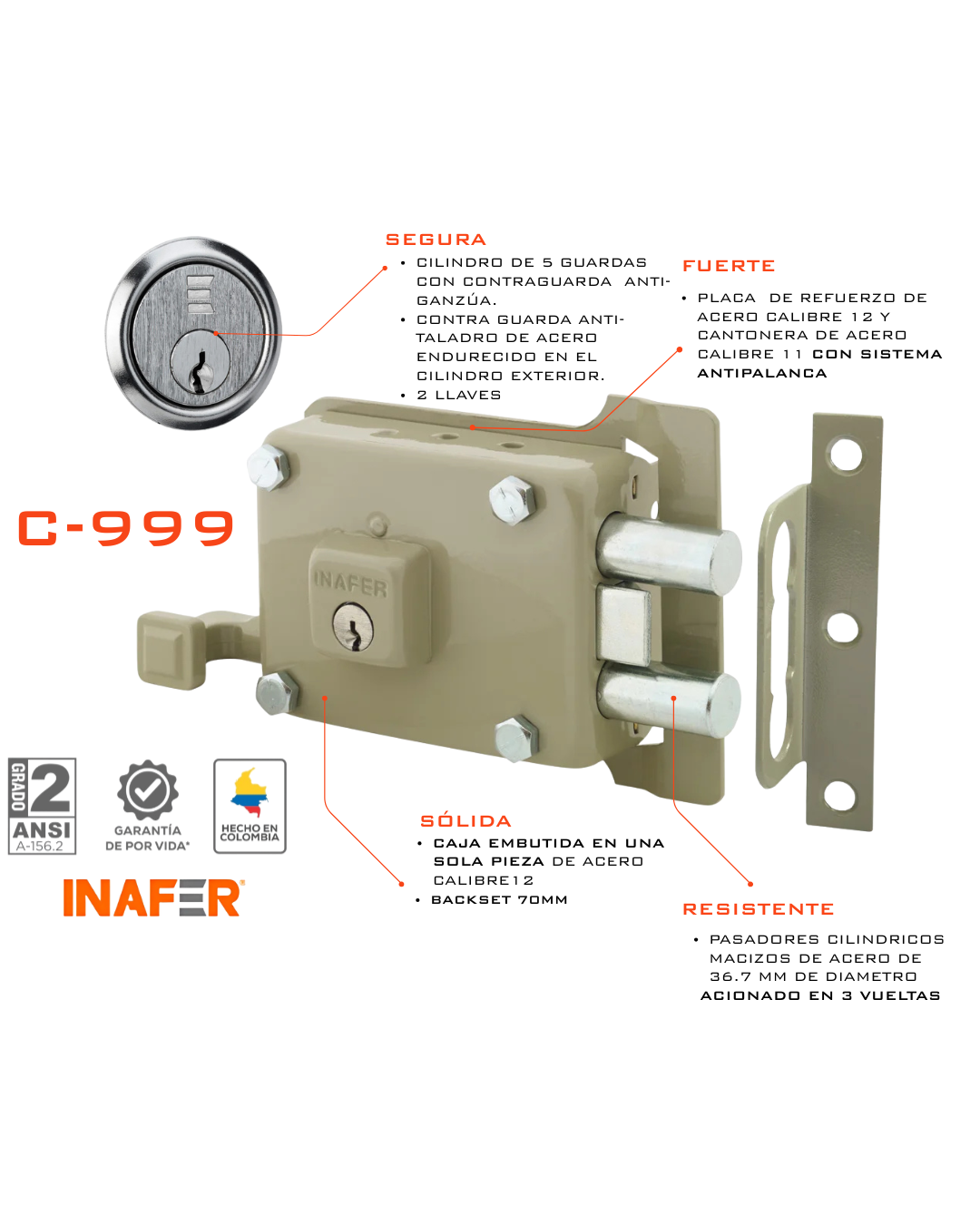 SEGURA
• CILINDRO DE 5 GUARDAS CON CONTRAGUARDA ANTI-GANZÚA.
• CONTRA GUARDA ANTI-TALADRO DE ACERO ENDURECIDO EN EL CILINDRO EXTERIOR.
• 2 LLAVES

FUERTE
• PLACA DE REFUERZO DE ACERO CALIBRE 12 Y CANTONERA DE ACERO CALIBRE 11 CON SISTEMA ANTIPALANCA

C-999

INAFER

GRADO 2 ANSI A-156.2

GARANTÍA DE POR VIDA*

HECHO EN COLOMBIA

INAFER

SÓLIDA
• CAJA EMBUTIDA EN UNA SOLA PIEZA DE ACERO CALIBRE12
• BACKSET 70MM

RESISTENTE
• PASADORES CILINDRICOS MACIZOS DE ACERO DE 36.7 MM DE DIAMETRO ACIONADO EN 3 VUELTAS